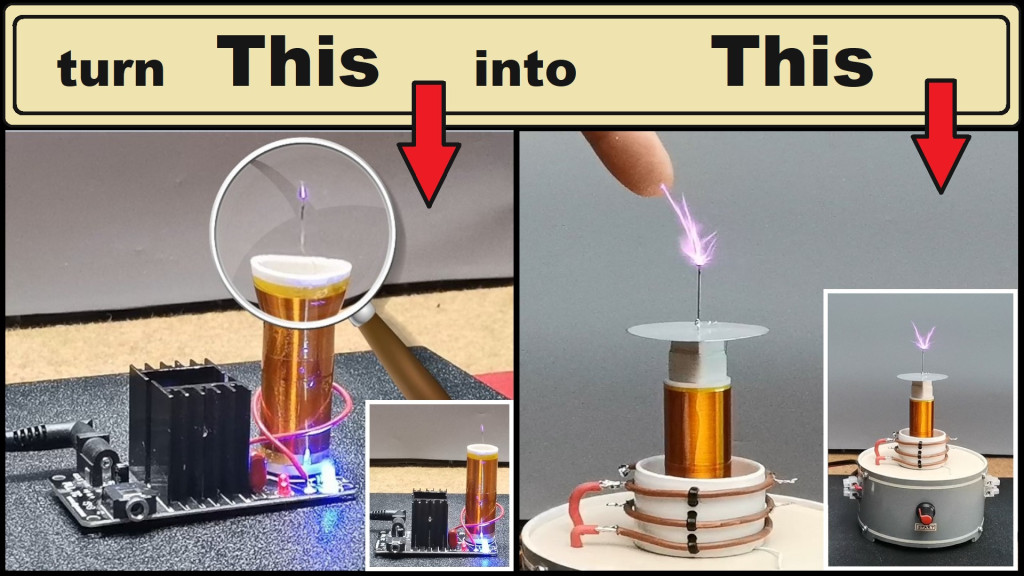 turn This into This